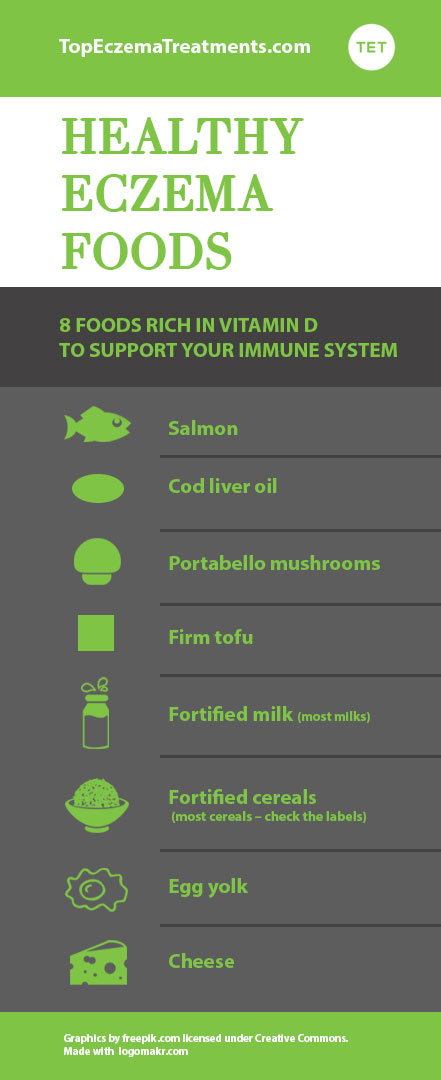 TopEczemaTreatments.com

TET

HEALTHY ECZEMA FOODS

8 FOODS RICH IN VITAMIN D TO SUPPORT YOUR IMMUNE SYSTEM

Salmon

Cod liver oil

Portabello mushrooms

Firm tofu

Fortified milk (most milks)

Fortified cereals (most cereals – check the labels)

Egg yolk

Cheese

Graphics by freepik.com licensed under Creative Commons.
Made with logomakr.com